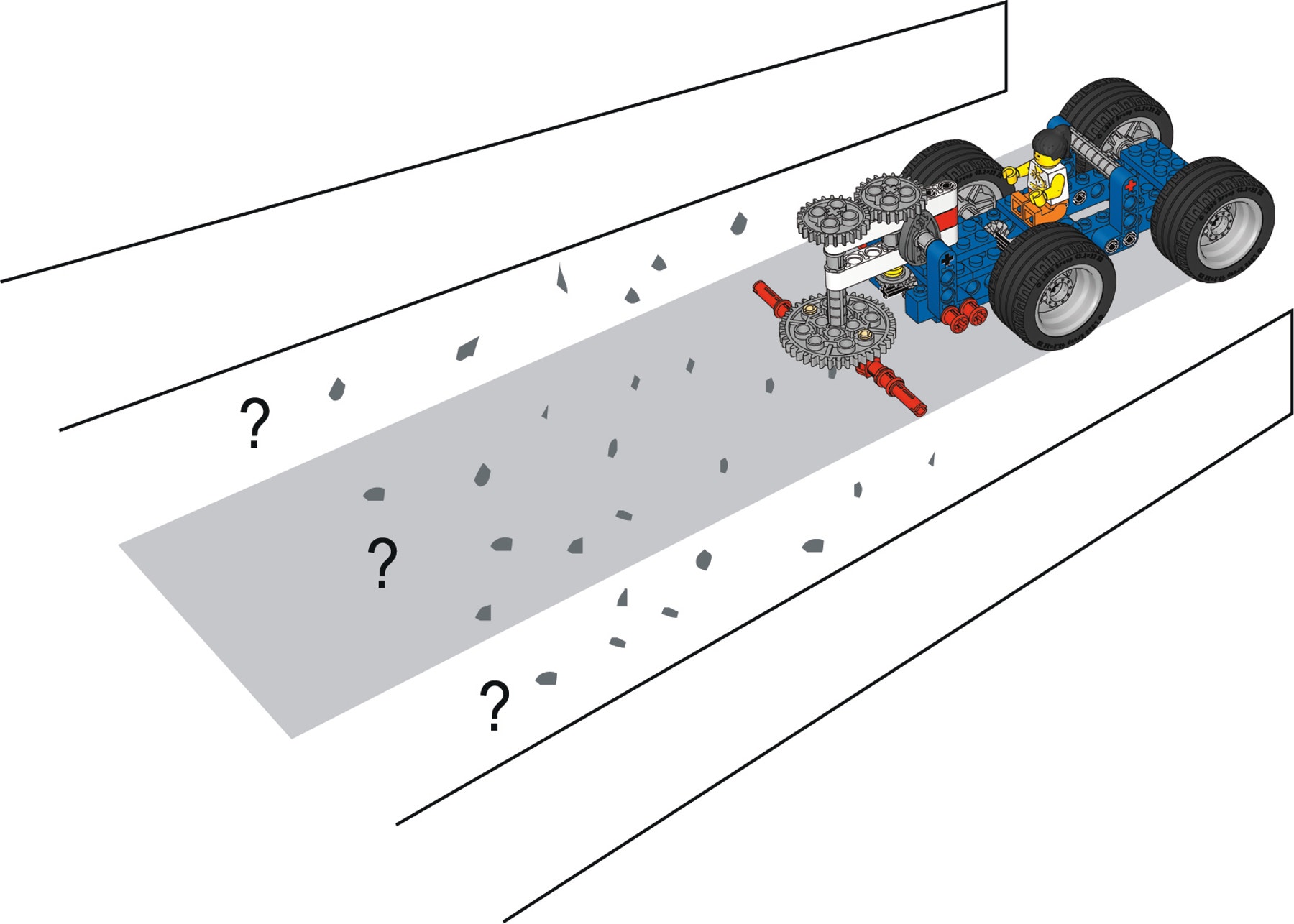 ?

?

?